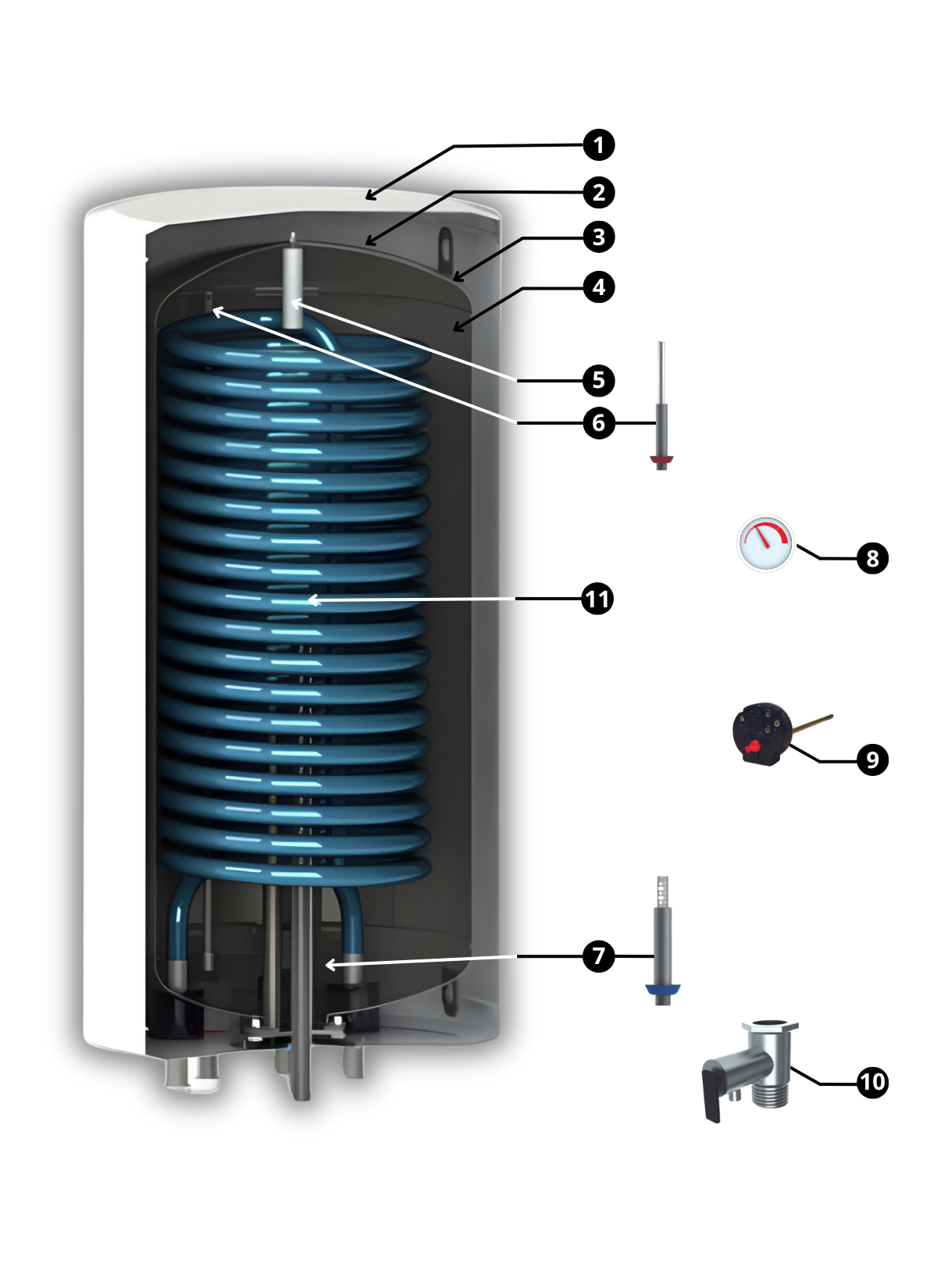 1
2
3
4
5
6
8
11
9
7
10